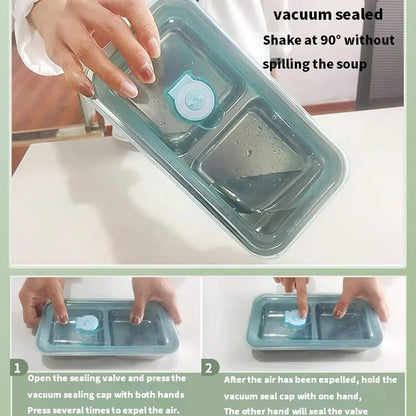 vacuum sealed
Shake at 90° without spilling the soup

1
Open the sealing valve and press the vacuum sealing cap with both hands Press several times to expel the air.

2
After the air has been expelled, hold the vacuum seal cap with one hand, The other hand will seal the valve