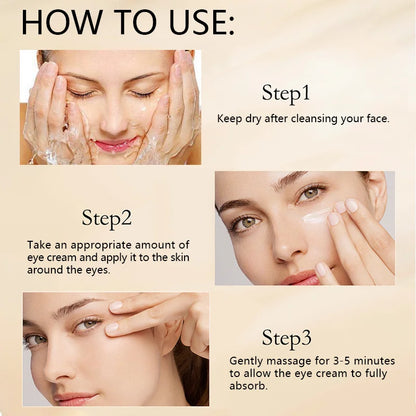 HOW TO USE:

Step1

Keep dry after cleansing your face.

Step2

Take an appropriate amount of eye cream and apply it to the skin around the eyes.

Step3

Gently massage for 3-5 minutes to allow the eye cream to fully absorb.